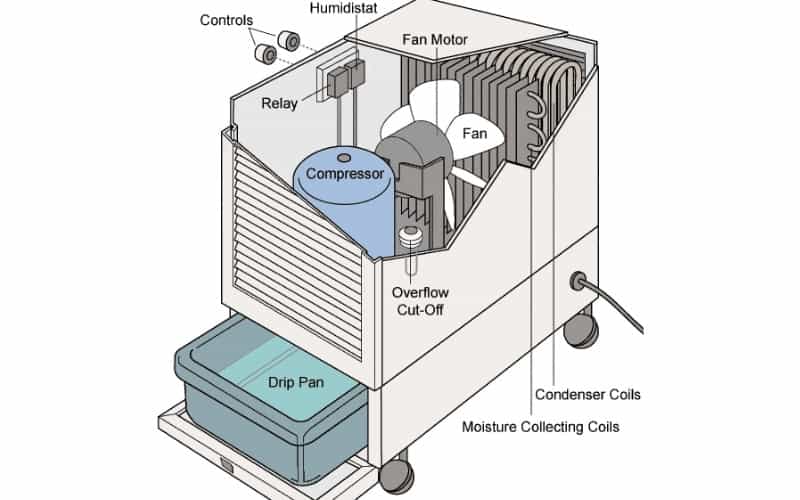 Controls
Humidistat
Fan Motor
Relay
Fan
Compressor
Overflow Cut-Off
Drip Pan
Condenser Coils
Moisture Collecting Coils